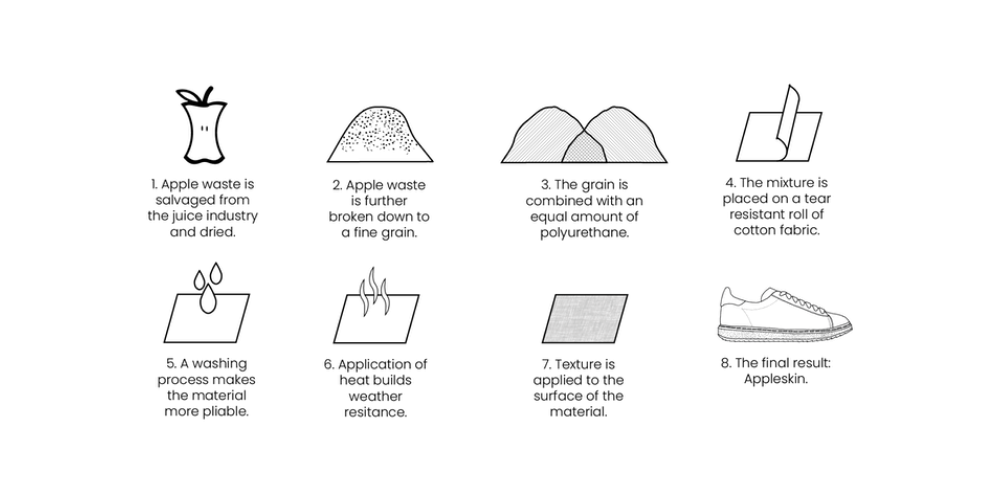 1. Apple waste is salvaged from the juice industry and dried.

2. Apple waste is further broken down to a fine grain.

3. The grain is combined with an equal amount of polyurethane.

4. The mixture is placed on a tear resistant roll of cotton fabric.

5. A washing process makes the material more pliable.

6. Application of heat builds weather resitance.

7. Texture is applied to the surface of the material.

8. The final result: Appleskin.